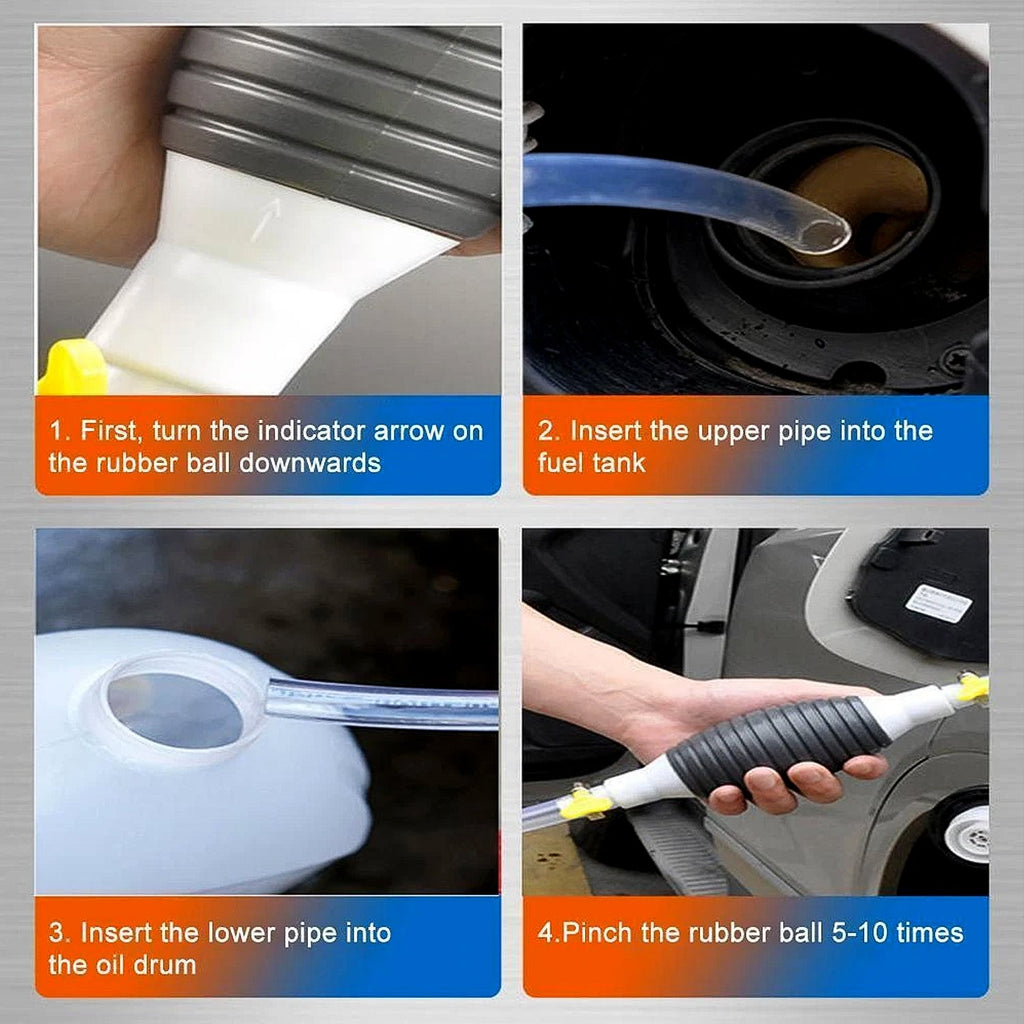 1. First, turn the indicator arrow on the rubber ball downwards

2. Insert the upper pipe into the fuel tank

3. Insert the lower pipe into the oil drum

4.Pinch the rubber ball 5-10 times